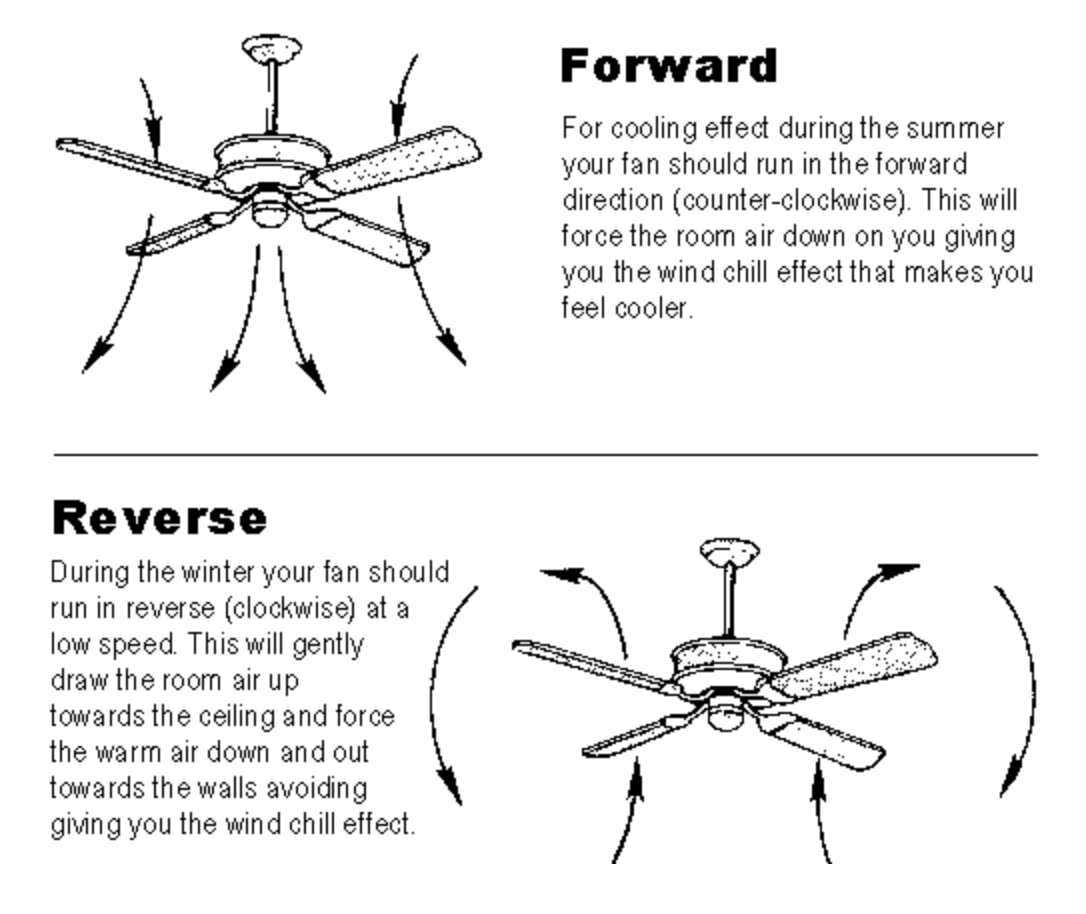 Forward

For cooling effect during the summer your fan should run in the forward direction (counter-clockwise). This will force the room air down on you giving you the wind chill effect that makes you feel cooler.

Reverse

During the winter your fan should run in reverse (clockwise) at a low speed. This will gently draw the room air up towards the ceiling and force the warm air down and out towards the walls avoiding giving you the wind chill effect.